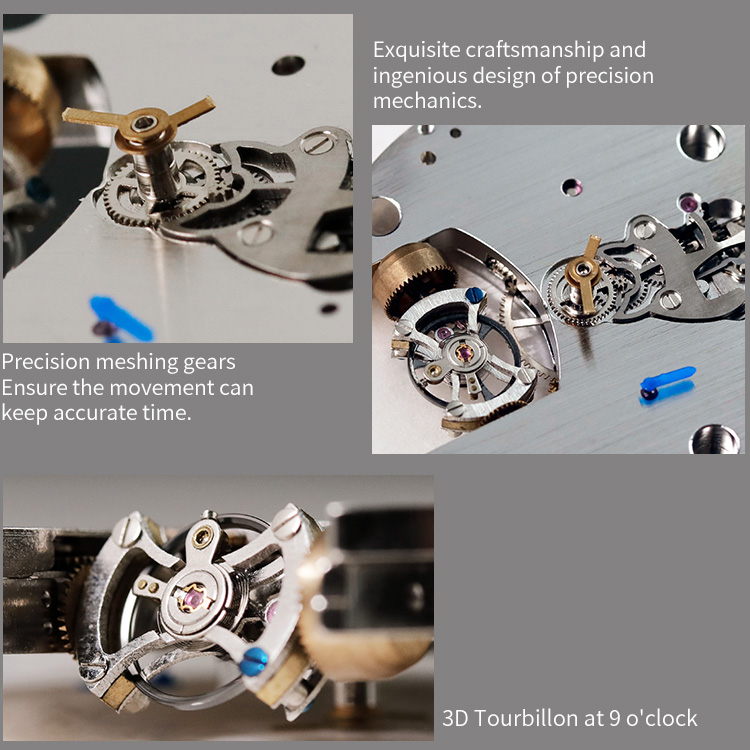 Exquisite craftsmanship and ingenious design of precision mechanics.

Precision meshing gears
Ensure the movement can keep accurate time.

3D Tourbillon at 9 o'clock