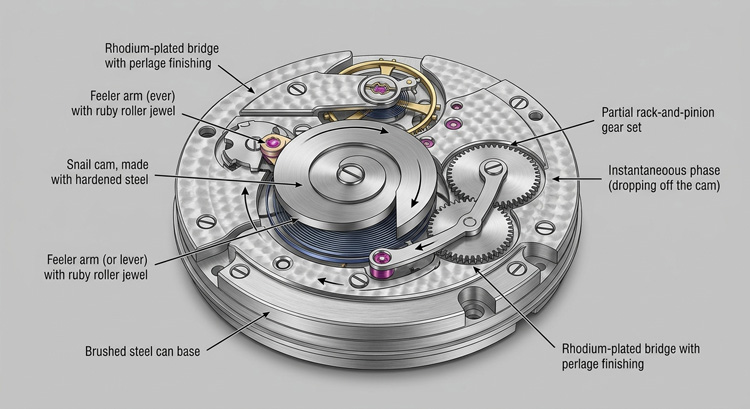 Rhodium-plated bridge with perlage finishing

Feeler arm (ever) with ruby roller jewel

Snail cam, made with hardened steel

Feeler arm (or lever) with ruby roller jewel

Brushed steel can base

Partial rack-and-pinion gear set

Instantaneous phase (dropping off the cam)

Rhodium-plated bridge with perlage finishing